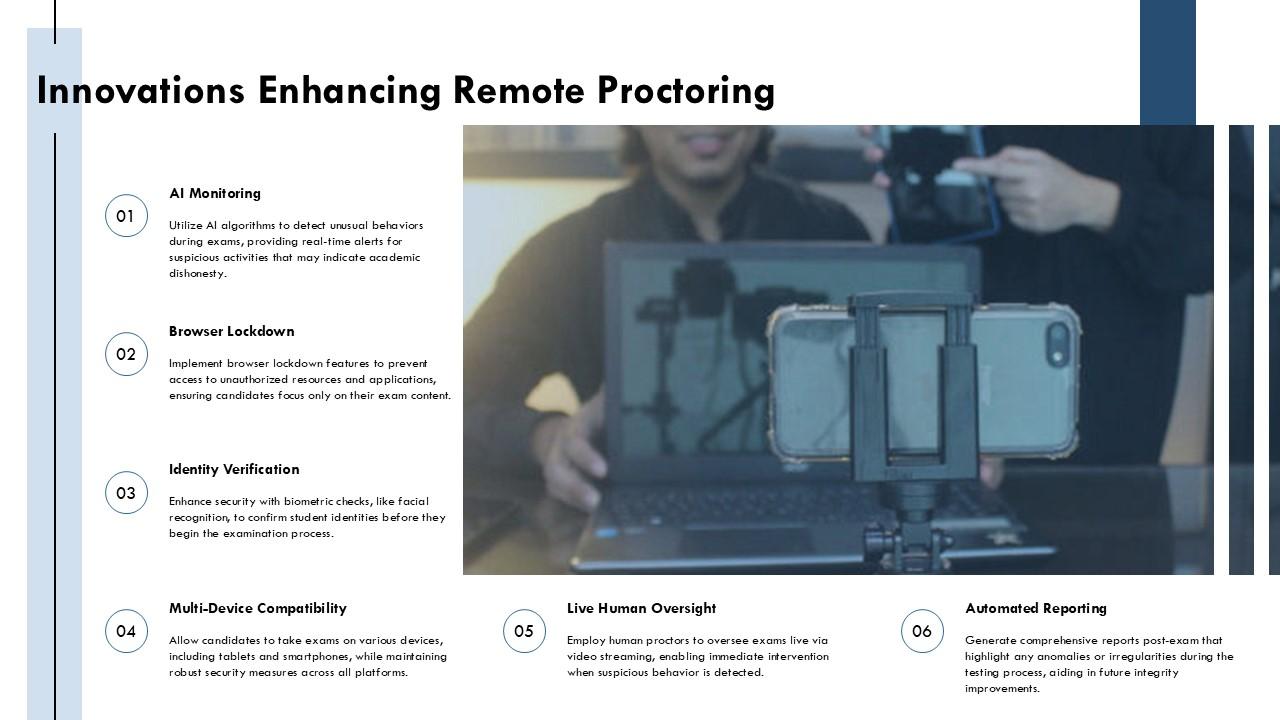 Innovations Enhancing Remote Proctoring

01

AI Monitoring

Utilize AI algorithms to detect unusual behaviors during exams, providing real-time alerts for suspicious activities that may indicate academic dishonesty.

02

Browser Lockdown

Implement browser lockdown features to prevent access to unauthorized resources and applications, ensuring candidates focus only on their exam content.

03

Identity Verification

Enhance security with biometric checks, like facial recognition, to confirm student identities before they begin the examination process.

04

Multi-Device Compatibility

Allow candidates to take exams on various devices, including tablets and smartphones, while maintaining robust security measures across all platforms.

05

Live Human Oversight

Employ human proctors to oversee exams live via video streaming, enabling immediate intervention when suspicious behavior is detected.

06

Automated Reporting

Generate comprehensive reports post-exam that highlight any anomalies or irregularities during the testing process, aiding in future integrity improvements.