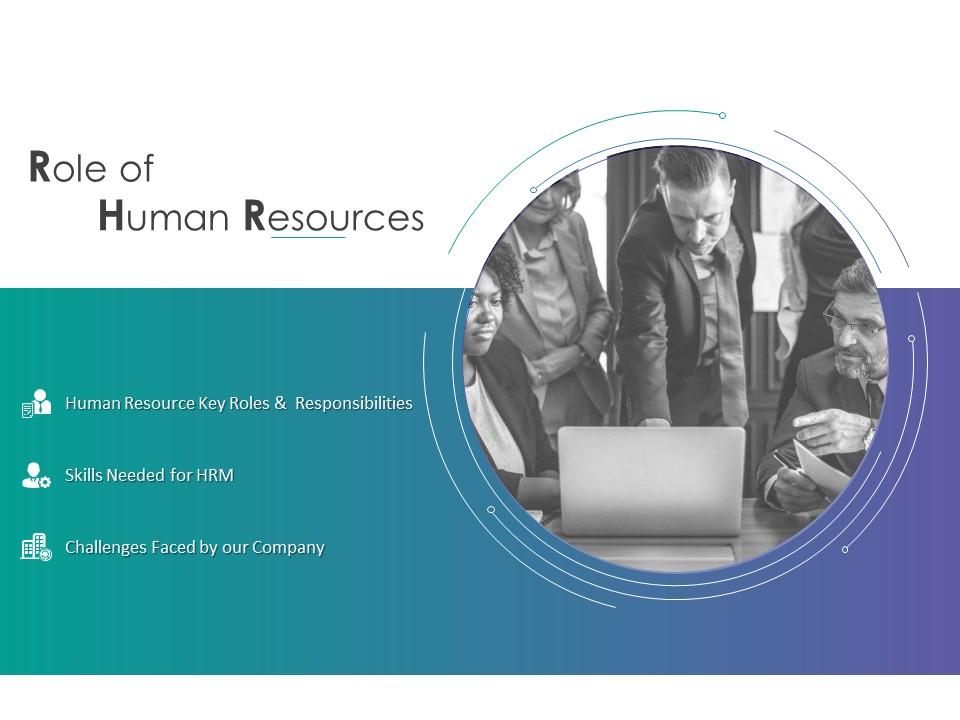 Role of
Human Resources

Human Resource Key Roles &  Responsibilities

Skills Needed for HRM

Challenges Faced by our Company