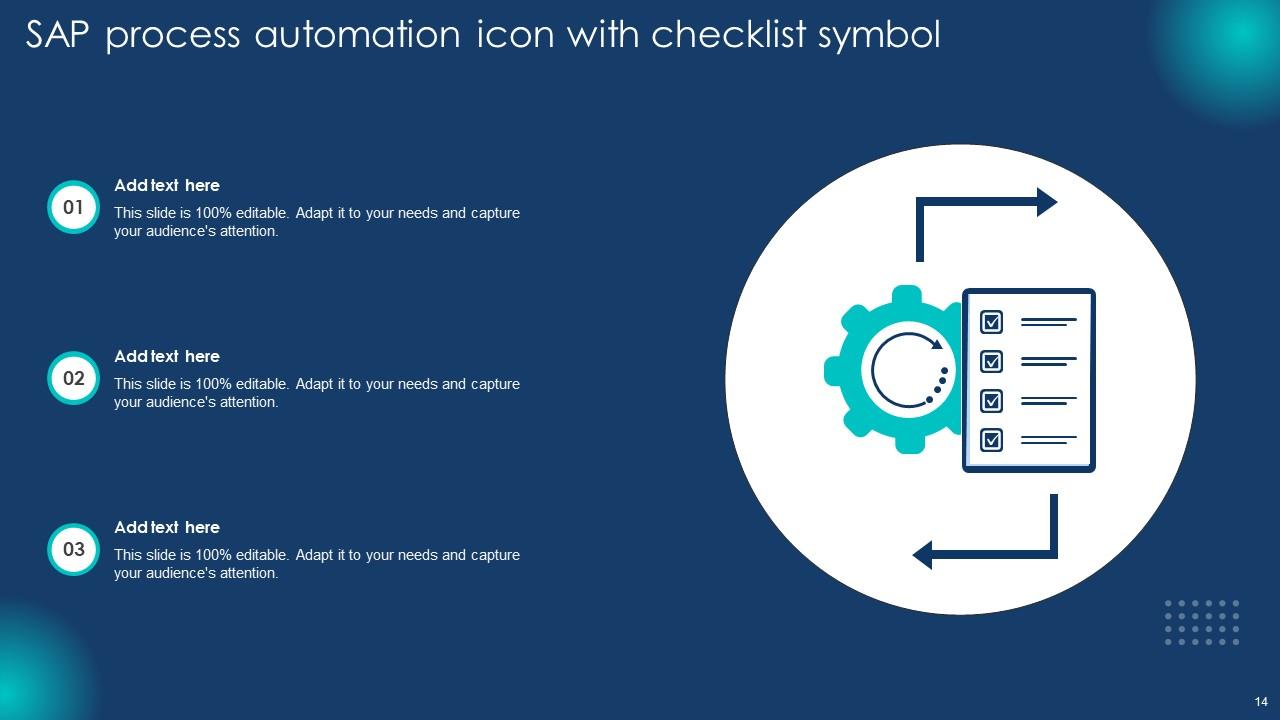 SAP process automation icon with checklist symbol

01
Add text here
This slide is 100% editable. Adapt it to your needs and capture your audience's attention.

02
Add text here
This slide is 100% editable. Adapt it to your needs and capture your audience's attention.

03
Add text here
This slide is 100% editable. Adapt it to your needs and capture your audience's attention.

14