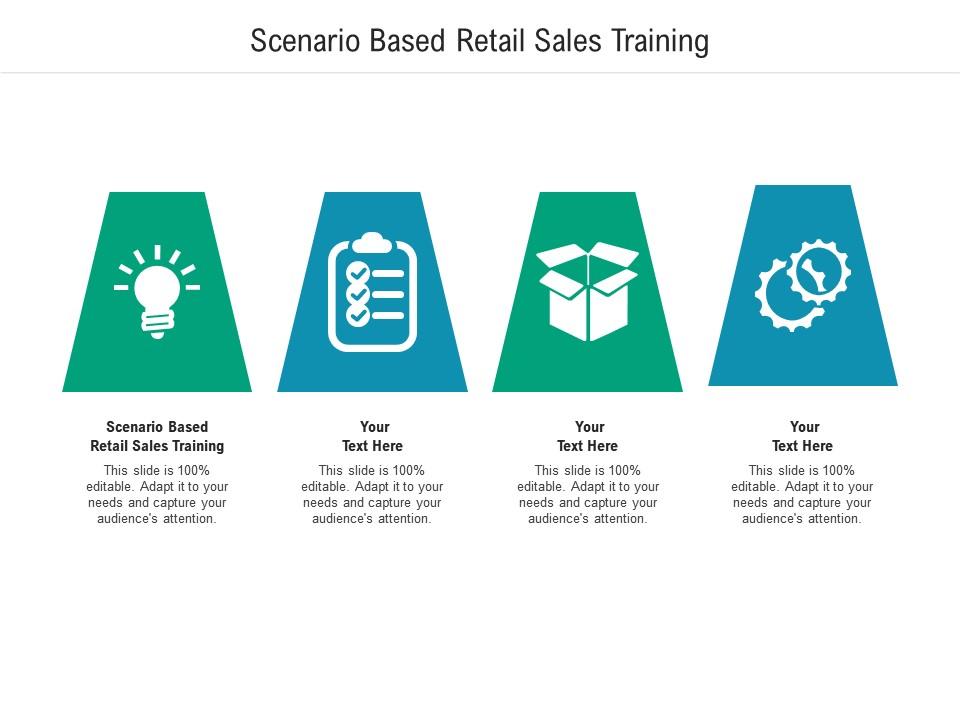 Scenario Based Retail Sales Training

Scenario Based Retail Sales Training

This slide is 100% editable. Adapt it to your needs and capture your audience's attention.

Your Text Here

This slide is 100% editable. Adapt it to your needs and capture your audience's attention.

Your Text Here

This slide is 100% editable. Adapt it to your needs and capture your audience's attention.

Your Text Here

This slide is 100% editable. Adapt it to your needs and capture your audience's attention.