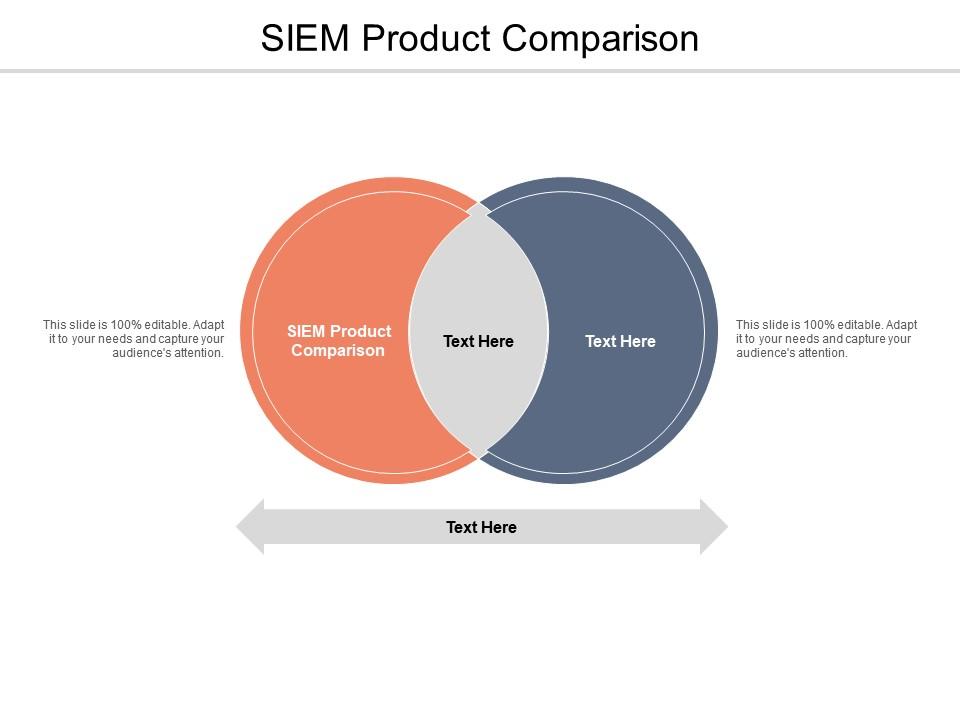 SIEM Product Comparison

This slide is 100% editable. Adapt it to your needs and capture your audience's attention.

SIEM Product Comparison

Text Here

Text Here

This slide is 100% editable. Adapt it to your needs and capture your audience's attention.

Text Here