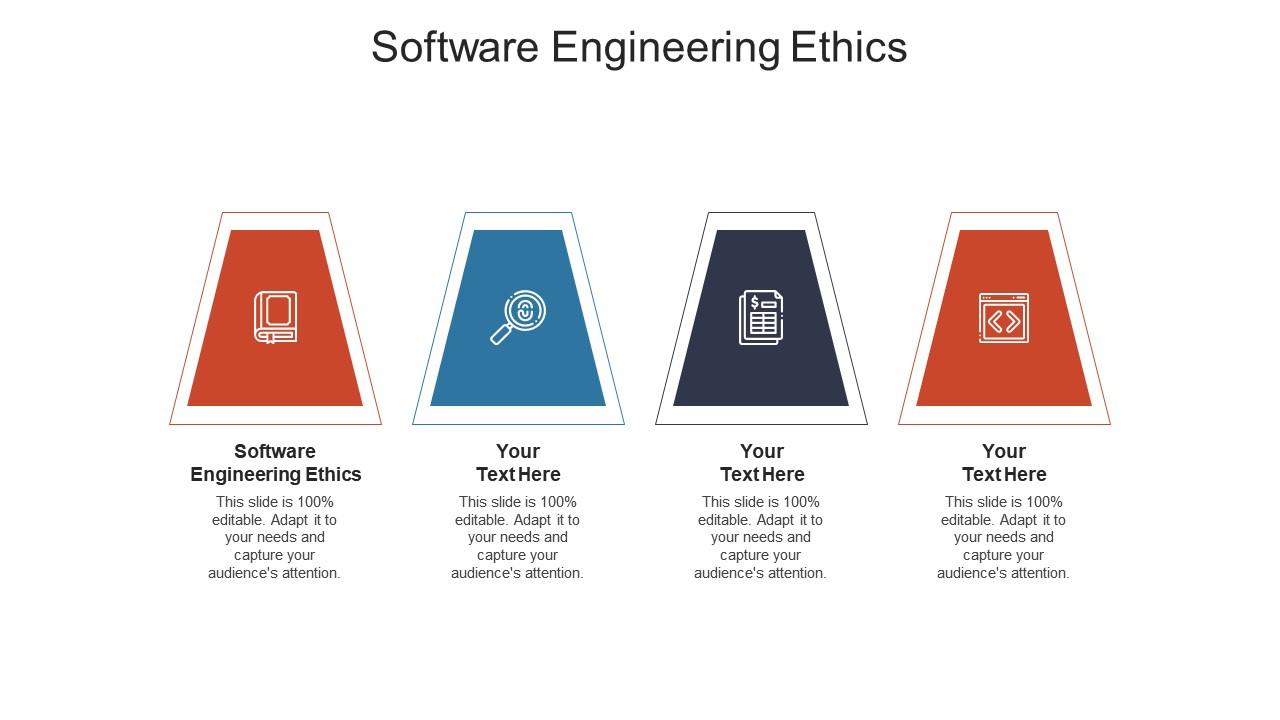 Software Engineering Ethics

Software Engineering Ethics

This slide is 100% editable. Adapt it to your needs and capture your audience's attention.

Your Text Here

This slide is 100% editable. Adapt it to your needs and capture your audience's attention.

Your Text Here

This slide is 100% editable. Adapt it to your needs and capture your audience's attention.

Your Text Here

This slide is 100% editable. Adapt it to your needs and capture your audience's attention.