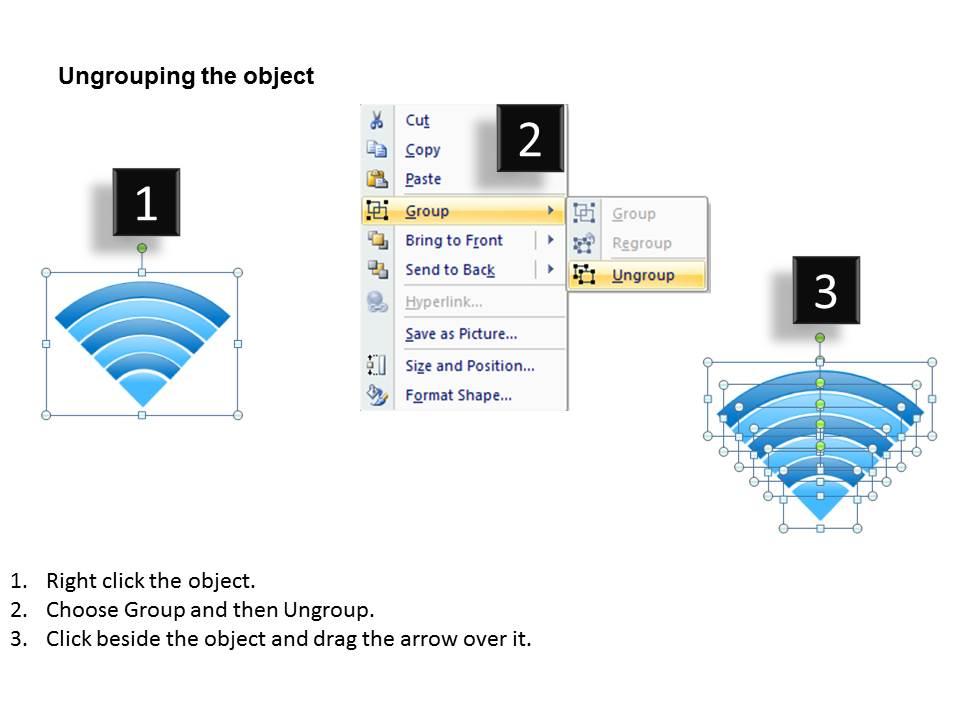 Ungrouping the object

1

2

Cut
Copy
Paste
Group
Bring to Front
Send to Back
Hyperlink...
Save as Picture...
Size and Position...
Format Shape...

Group
Regroup
Ungroup

3

1. Right click the object.
2. Choose Group and then Ungroup.
3. Click beside the object and drag the arrow over it.