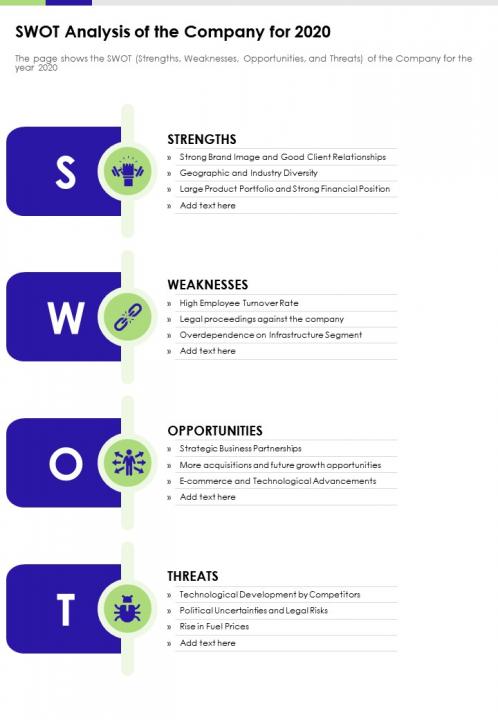 SWOT Analysis of the Company for 2020

The page shows the SWOT (Strengths, Weaknesses, Opportunities, and Threats) of the Company for the year 2020

S

STRENGTHS

» Strong Brand Image and Good Client Relationships
» Geographic and Industry Diversity
» Large Product Portfolio and Strong Financial Position
» Add text here

W

WEAKNESSES

» High Employee Turnover Rate
» Legal proceedings against the company
» Overdependence on Infrastructure Segment
» Add text here

O

OPPORTUNITIES

» Strategic Business Partnerships
» More acquisitions and future growth opportunities
» E-commerce and Technological Advancements
» Add text here

T

THREATS

» Technological Development by Competitors
» Political Uncertainties and Legal Risks
» Rise in Fuel Prices
» Add text here