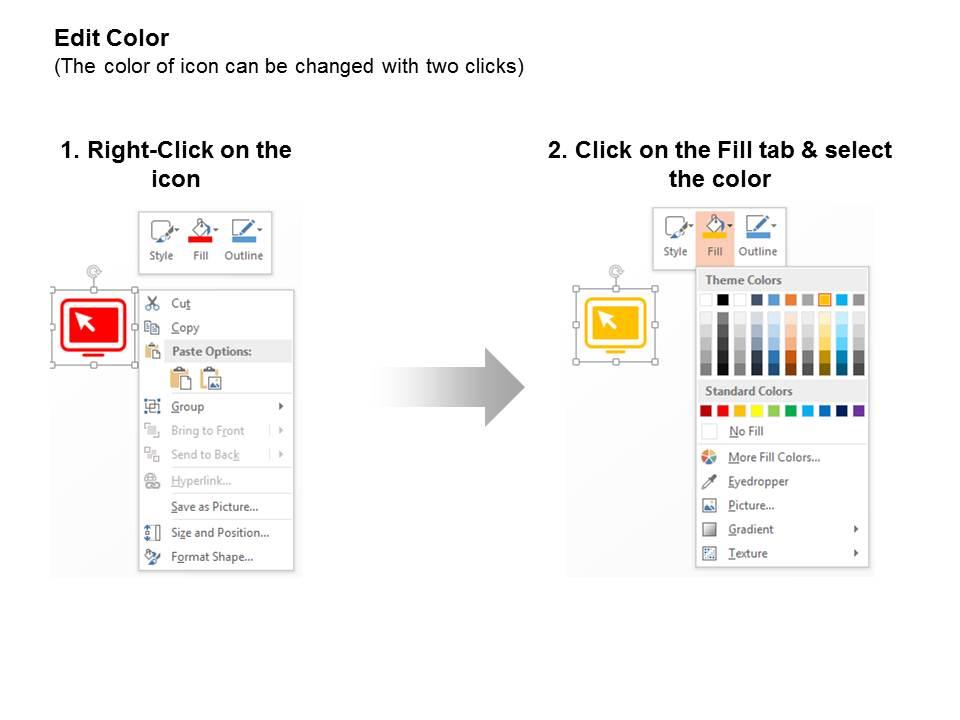 Edit Color
(The color of icon can be changed with two clicks)

1. Right-Click on the icon

Style Fill Outline

Cut
Copy
Paste Options:
Group
Bring to Front
Send to Back
Hyperlink...
Save as Picture...
Size and Position...
Format Shape...

2. Click on the Fill tab & select the color

Style Fill Outline

Theme Colors
Standard Colors
No Fill
More Fill Colors...
Eyedropper
Picture...
Gradient
Texture