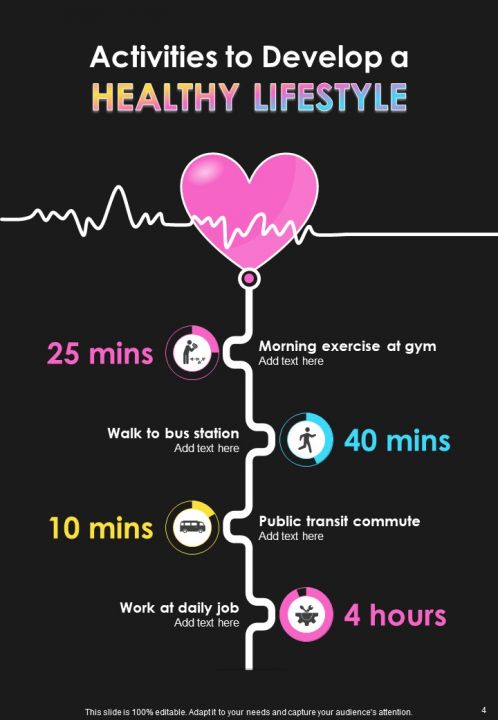 Activities to Develop a
HEALTHY LIFESTYLE

25 mins

Morning exercise at gym
Add text here

Walk to bus station
Add text here

40 mins

10 mins

Public transit commute
Add text here

Work at daily job
Add text here

4 hours

This slide is 100% editable. Adapt it to your needs and capture your audience's attention.

4