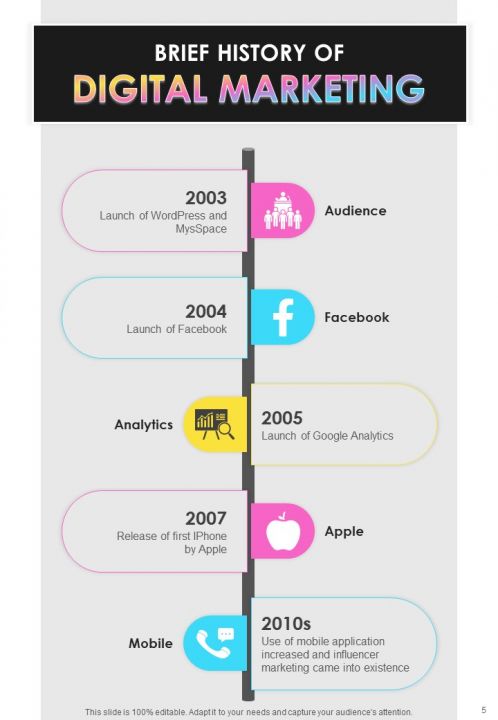 BRIEF HISTORY OF
DIGITAL MARKETING

2003
Launch of WordPress and MysSpace

Audience

2004
Launch of Facebook

Facebook

Analytics

2005
Launch of Google Analytics

2007
Release of first IPhone by Apple

Apple

Mobile

2010s
Use of mobile application increased and influencer marketing came into existence

This slide is 100% editable. Adapt it to your needs and capture your audience's attention.

5