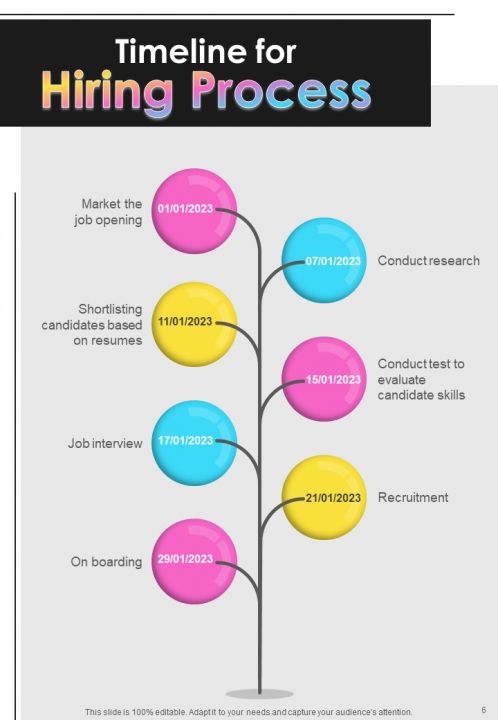 Timeline for
Hiring Process

Market the job opening
01/01/2023

07/01/2023
Conduct research

Shortlisting candidates based on resumes
11/01/2023

15/01/2023
Conduct test to evaluate candidate skills

Job interview
17/01/2023

21/01/2023
Recruitment

On boarding
29/01/2023

This slide is 100% editable. Adapt it to your needs and capture your audience's attention.
6