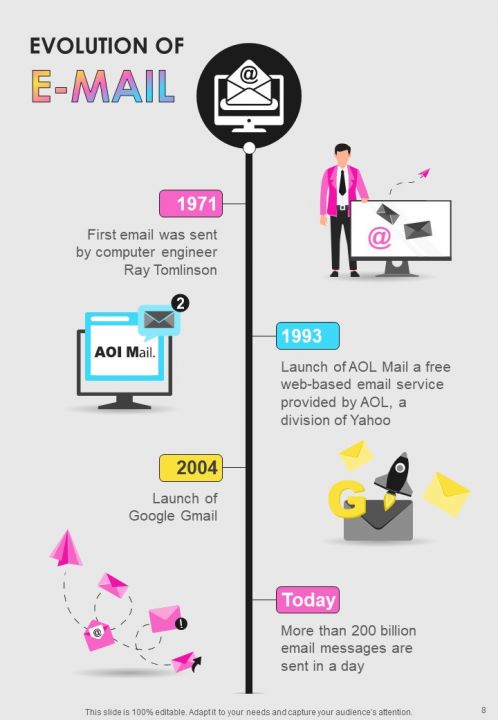 EVOLUTION OF
E-MAIL

@

1971

First email was sent by computer engineer Ray Tomlinson

@

2

AOI Mail.

1993

Launch of AOL Mail a free web-based email service provided by AOL, a division of Yahoo

2004

Launch of Google Gmail

G

@

!

Today

More than 200 billion email messages are sent in a day

This slide is 100% editable. Adapt it to your needs and capture your audience's attention.

8