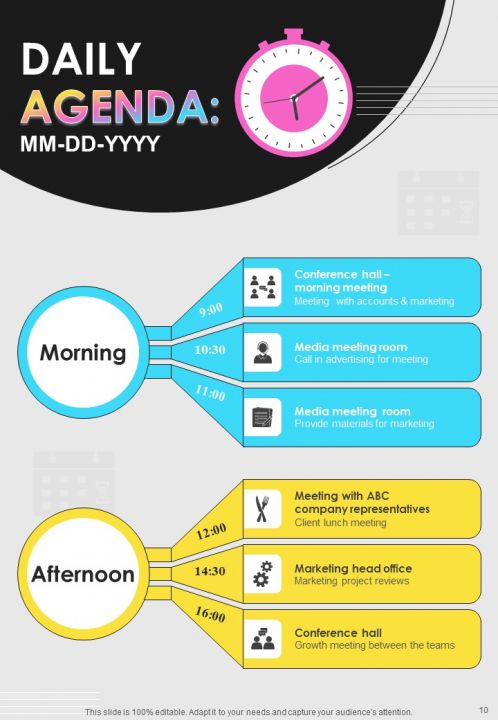 DAILY AGENDA: MM-DD-YYYY

Morning

9:00

Conference hall – morning meeting
Meeting with accounts & marketing

10:30

Media meeting room
Call in advertising for meeting

11:00

Media meeting room
Provide materials for marketing

Afternoon

12:00

Meeting with ABC company representatives
Client lunch meeting

14:30

Marketing head office
Marketing project reviews

16:00

Conference hall
Growth meeting between the teams

This slide is 100% editable. Adapt it to your needs and capture your audience's attention.

10