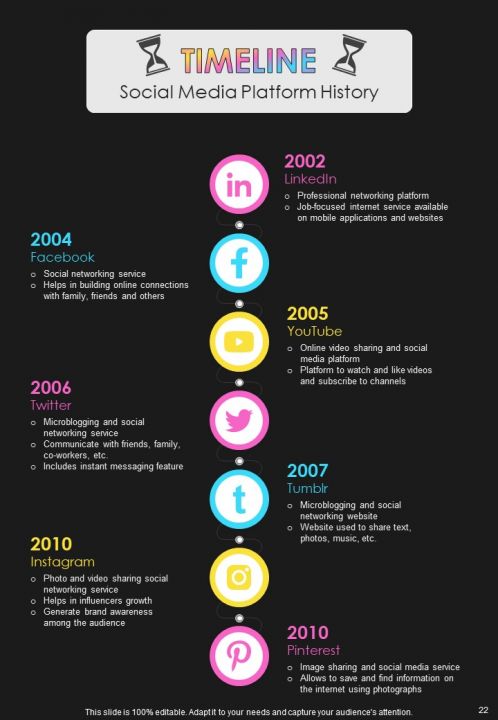 TIMELINE
Social Media Platform History

2002
LinkedIn
o Professional networking platform
o Job-focused internet service available on mobile applications and websites

2004
Facebook
o Social networking service
o Helps in building online connections with family, friends and others

2005
YouTube
o Online video sharing and social media platform
o Platform to watch and like videos and subscribe to channels

2006
Twitter
o Microblogging and social networking service
o Communicate with friends, family, co-workers, etc.
o Includes instant messaging feature

2007
Tumblr
o Microblogging and social networking website
o Website used to share text, photos, music, etc.

2010
Instagram
o Photo and video sharing social networking service
o Helps in influencers growth
o Generate brand awareness among the audience

2010
Pinterest
o Image sharing and social media service
o Allows to save and find information on the internet using photographs

This slide is 100% editable. Adapt it to your needs and capture your audience's attention.
22