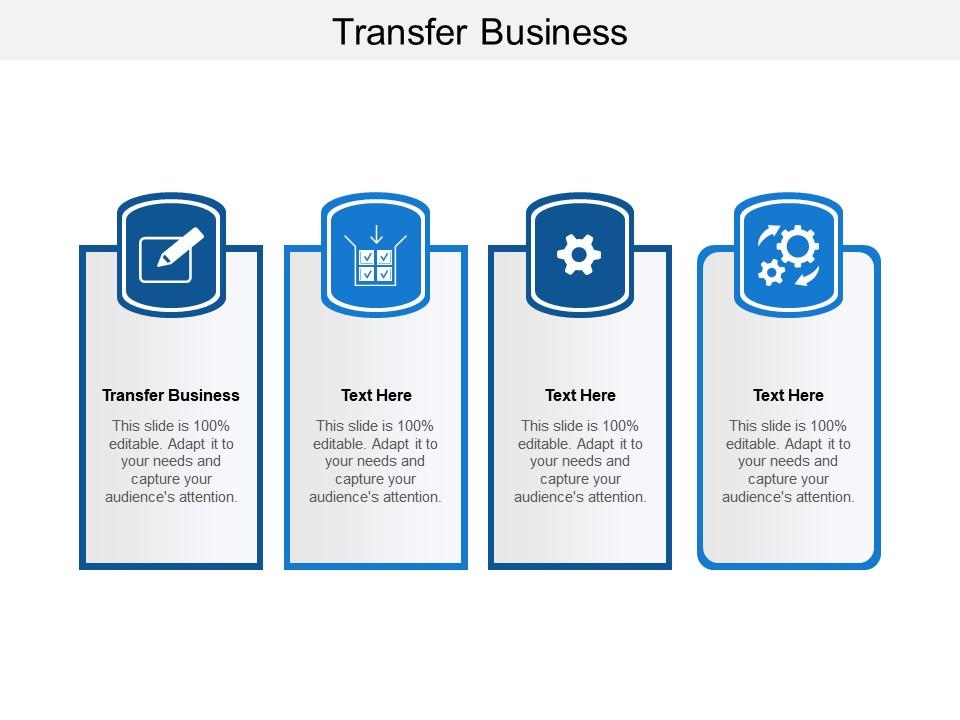 Transfer Business

Transfer Business

This slide is 100% editable. Adapt it to your needs and capture your audience's attention.

Text Here

This slide is 100% editable. Adapt it to your needs and capture your audience's attention.

Text Here

This slide is 100% editable. Adapt it to your needs and capture your audience's attention.

Text Here

This slide is 100% editable. Adapt it to your needs and capture your audience's attention.