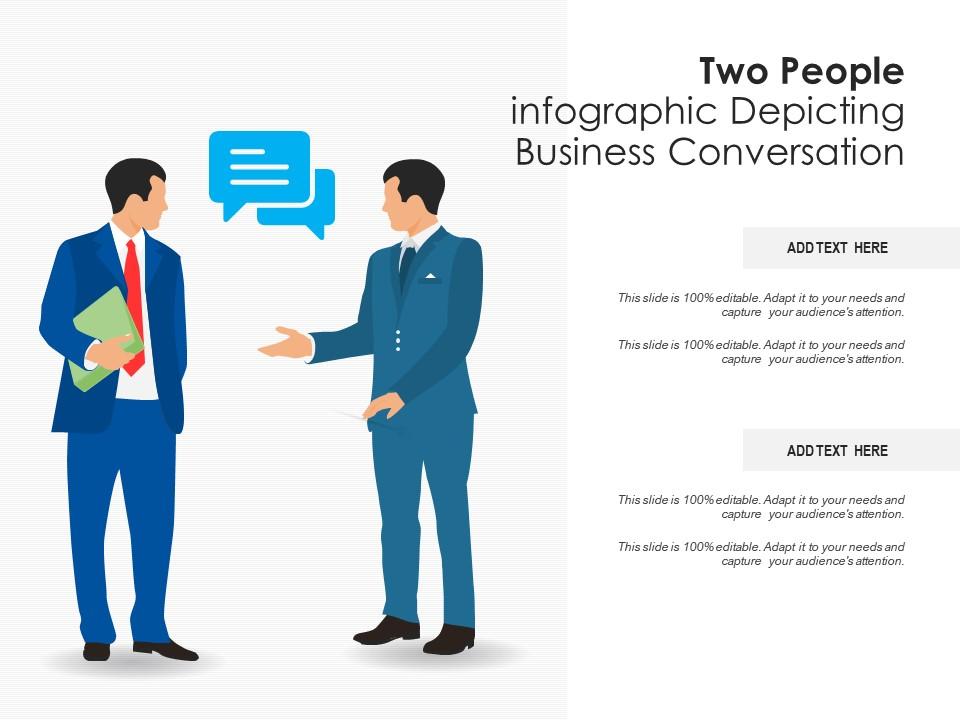 Two People
infographic Depicting Business Conversation

ADD TEXT HERE

This slide is 100% editable. Adapt it to your needs and capture your audience's attention.

This slide is 100% editable. Adapt it to your needs and capture your audience's attention.

ADD TEXT HERE

This slide is 100% editable. Adapt it to your needs and capture your audience's attention.

This slide is 100% editable. Adapt it to your needs and capture your audience's attention.