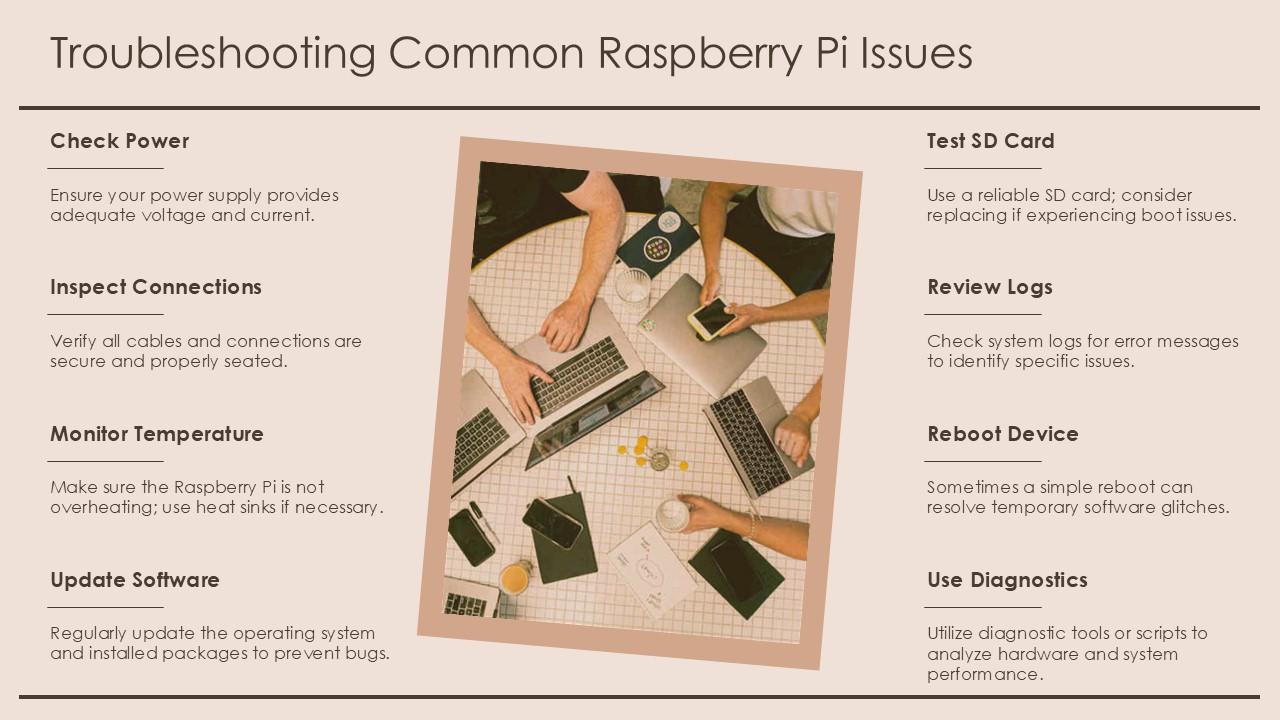 Troubleshooting Common Raspberry Pi Issues

Check Power

Ensure your power supply provides adequate voltage and current.

Inspect Connections

Verify all cables and connections are secure and properly seated.

Monitor Temperature

Make sure the Raspberry Pi is not overheating; use heat sinks if necessary.

Update Software

Regularly update the operating system and installed packages to prevent bugs.

Test SD Card

Use a reliable SD card; consider replacing if experiencing boot issues.

Review Logs

Check system logs for error messages to identify specific issues.

Reboot Device

Sometimes a simple reboot can resolve temporary software glitches.

Use Diagnostics

Utilize diagnostic tools or scripts to analyze hardware and system performance.