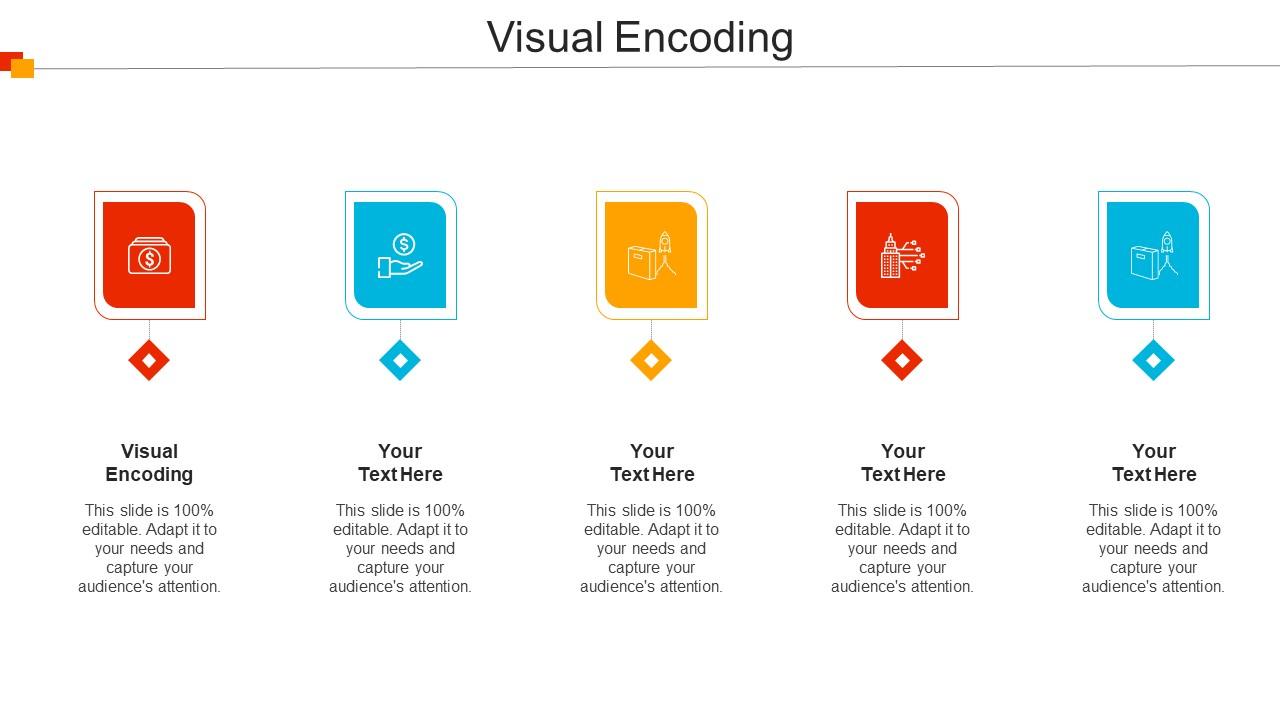 Visual Encoding

Visual Encoding

This slide is 100% editable. Adapt it to your needs and capture your audience's attention.

Your Text Here

This slide is 100% editable. Adapt it to your needs and capture your audience's attention.

Your Text Here

This slide is 100% editable. Adapt it to your needs and capture your audience's attention.

Your Text Here

This slide is 100% editable. Adapt it to your needs and capture your audience's attention.

Your Text Here

This slide is 100% editable. Adapt it to your needs and capture your audience's attention.