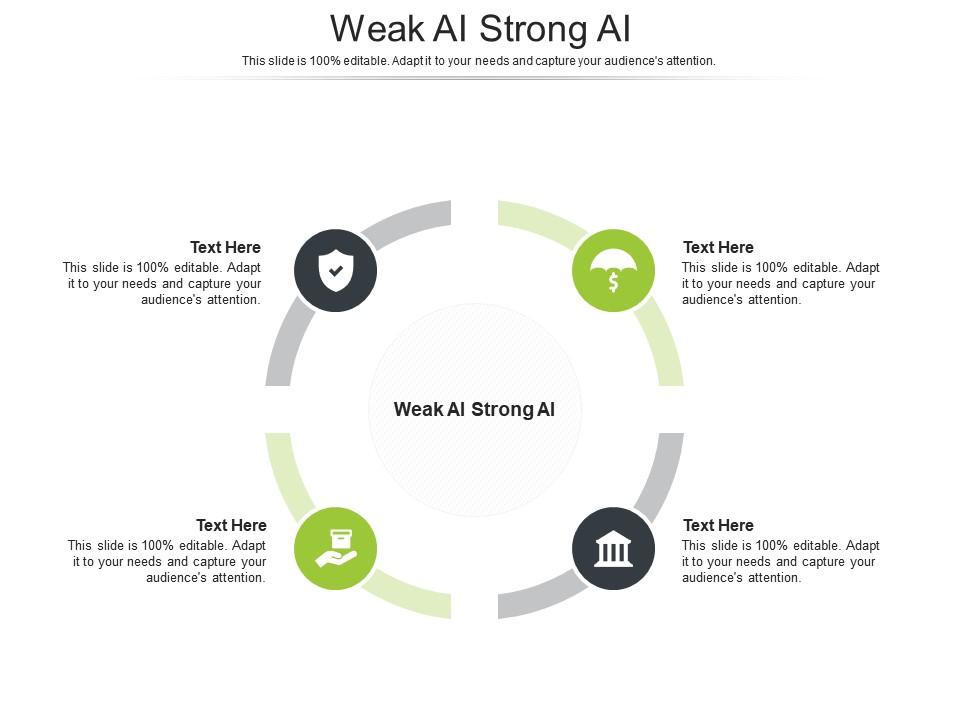 Weak AI Strong AI

This slide is 100% editable. Adapt it to your needs and capture your audience's attention.

Text Here

This slide is 100% editable. Adapt it to your needs and capture your audience's attention.

Text Here

This slide is 100% editable. Adapt it to your needs and capture your audience's attention.

Weak AI Strong AI

Text Here

This slide is 100% editable. Adapt it to your needs and capture your audience's attention.

Text Here

This slide is 100% editable. Adapt it to your needs and capture your audience's attention.