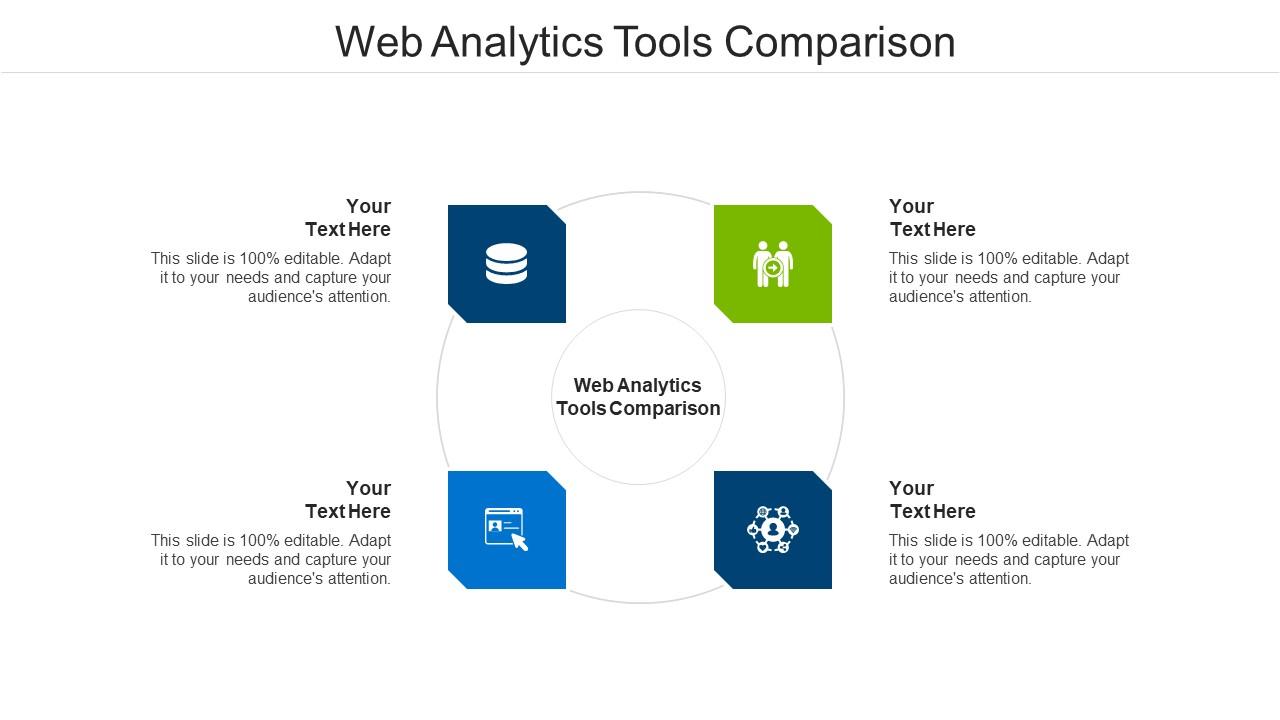 Web Analytics Tools Comparison

Your Text Here

This slide is 100% editable. Adapt it to your needs and capture your audience's attention.

Your Text Here

This slide is 100% editable. Adapt it to your needs and capture your audience's attention.

Web Analytics Tools Comparison

Your Text Here

This slide is 100% editable. Adapt it to your needs and capture your audience's attention.

Your Text Here

This slide is 100% editable. Adapt it to your needs and capture your audience's attention.