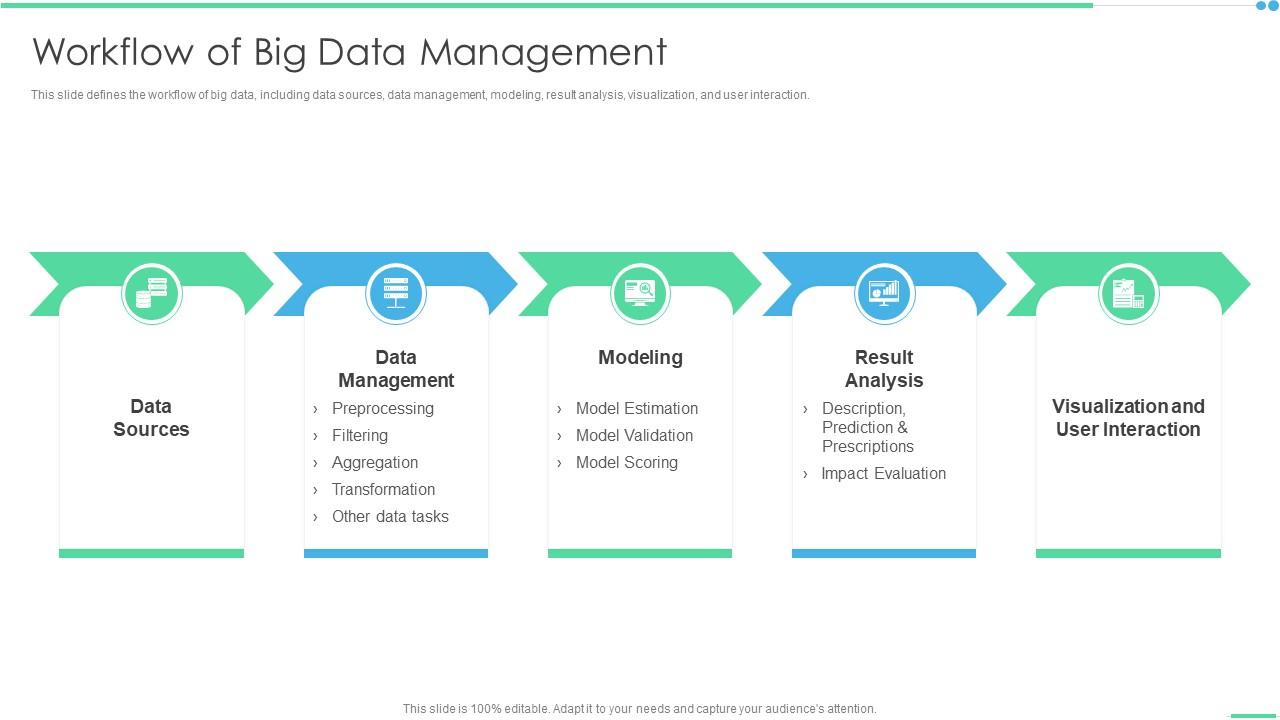 Workflow of Big Data Management

This slide defines the workflow of big data, including data sources, data management, modeling, result analysis, visualization, and user interaction.

Data Sources

Data Management
› Preprocessing
› Filtering
› Aggregation
› Transformation
› Other data tasks

Modeling
› Model Estimation
› Model Validation
› Model Scoring

Result Analysis
› Description, Prediction & Prescriptions
› Impact Evaluation

Visualization and User Interaction

This slide is 100% editable. Adapt it to your needs and capture your audience's attention.