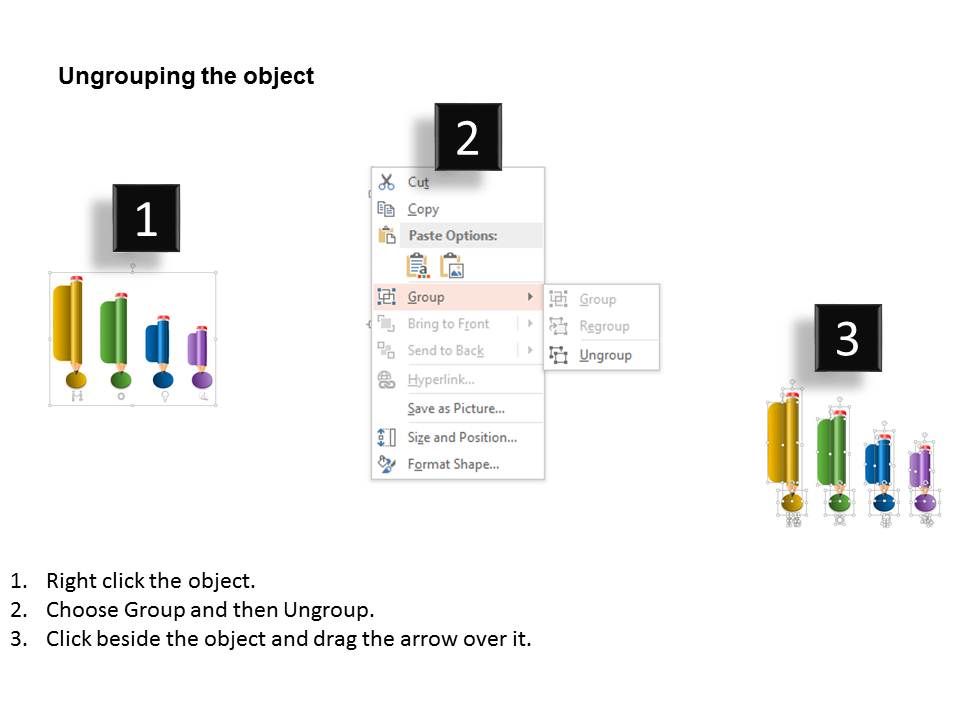 Ungrouping the object

1

2

Cut
Copy
Paste Options:
Group
Bring to Front
Send to Back
Hyperlink...
Save as Picture...
Size and Position...
Format Shape...

Group
Regroup
Ungroup

3

1. Right click the object.
2. Choose Group and then Ungroup.
3. Click beside the object and drag the arrow over it.