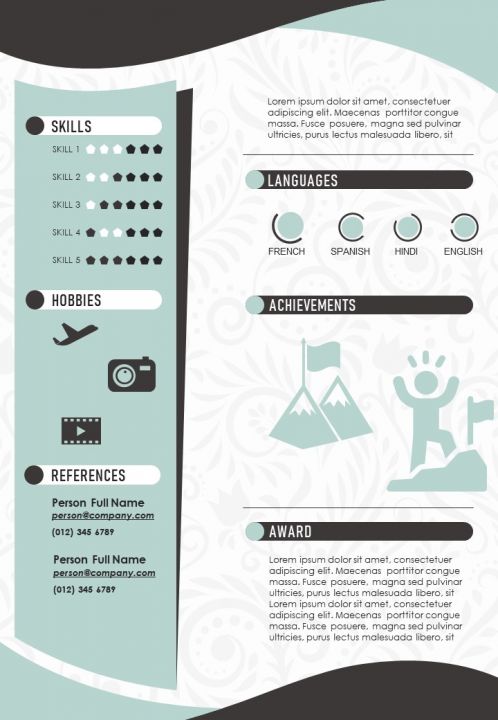 SKILLS

SKILL 1

SKILL 2

SKILL 3

SKILL 4

SKILL 5

HOBBIES

REFERENCES

Person Full Name
person@company.com
(012) 345 6789

Person Full Name
person@company.com
(012) 345 6789

Lorem ipsum dolor sit amet, consectetuer adipiscing elit. Maecenas porttitor congue massa. Fusce posuere, magna sed pulvinar ultricies, purus lectus malesuada libero, sit

LANGUAGES

FRENCH SPANISH HINDI ENGLISH

ACHIEVEMENTS

AWARD

Lorem ipsum dolor sit amet, consectetuer adipiscing elit. Maecenas porttitor congue massa. Fusce posuere, magna sed pulvinar ultricies, purus lectus malesuada libero, sit Lorem ipsum dolor sit amet, consectetuer adipiscing elit. Maecenas porttitor congue massa. Fusce posuere, magna sed pulvinar ultricies, purus lectus malesuada libero, sit