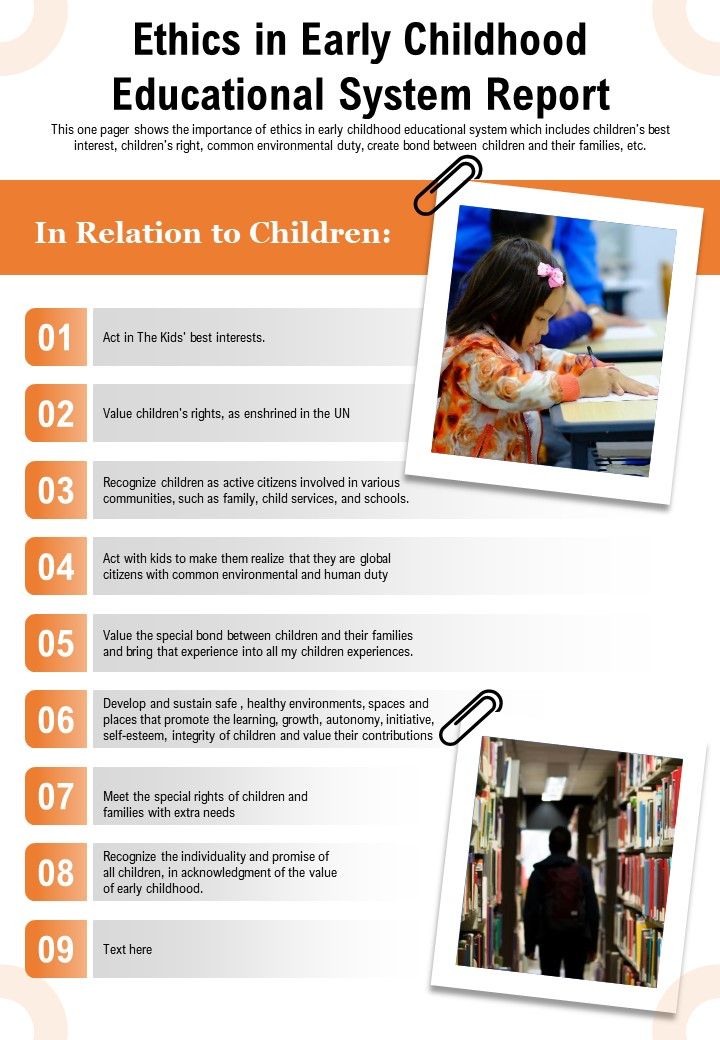 Ethics in Early Childhood Educational System Report

This one pager shows the importance of ethics in early childhood educational system which includes children's best interest, children's right, common environmental duty, create bond between children and their families, etc.

In Relation to Children:

01 Act in The Kids' best interests.

02 Value children's rights, as enshrined in the UN

03 Recognize children as active citizens involved in various communities, such as family, child services, and schools.

04 Act with kids to make them realize that they are global citizens with common environmental and human duty

05 Value the special bond between children and their families and bring that experience into all my children experiences.

06 Develop and sustain safe , healthy environments, spaces and places that promote the learning, growth, autonomy, initiative, self-esteem, integrity of children and value their contributions

07 Meet the special rights of children and families with extra needs

08 Recognize the individuality and promise of all children, in acknowledgment of the value of early childhood.

09 Text here