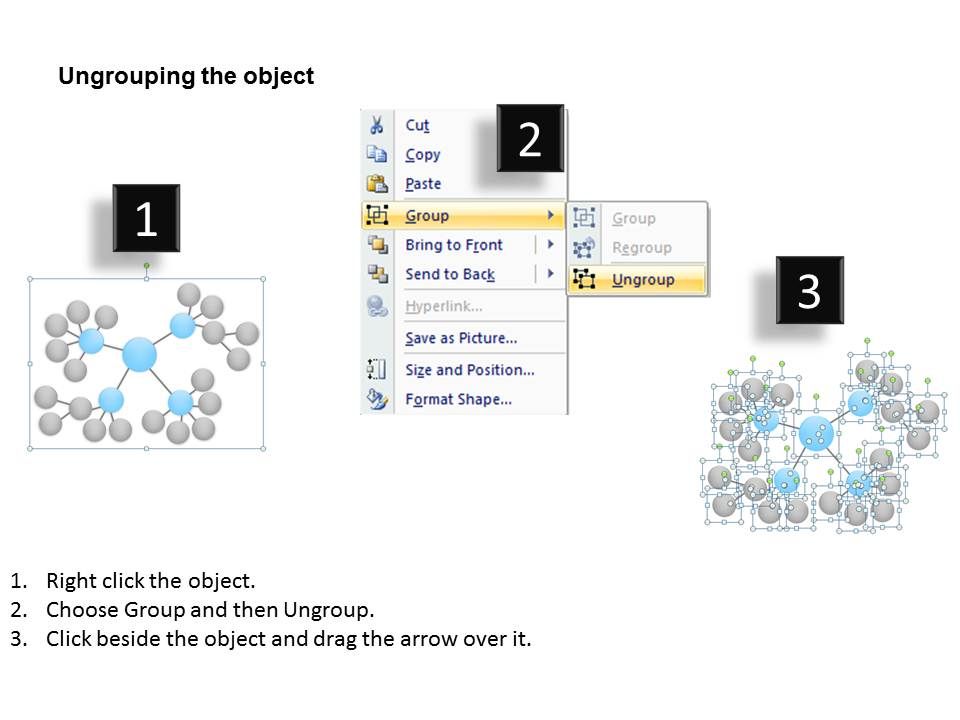 Ungrouping the object

1

2

Cut
Copy
Paste
Group
Bring to Front
Send to Back
Hyperlink...
Save as Picture...
Size and Position...
Format Shape...

Group
Regroup
Ungroup

3

1. Right click the object.
2. Choose Group and then Ungroup.
3. Click beside the object and drag the arrow over it.