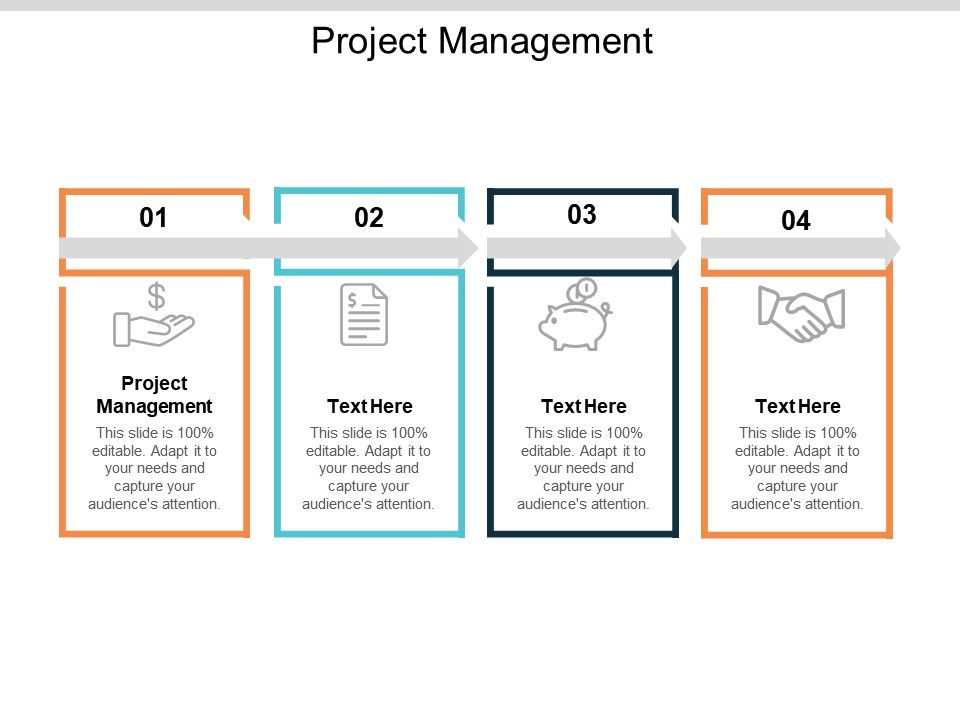 Project Management

01

Project Management

This slide is 100% editable. Adapt it to your needs and capture your audience's attention.

02

Text Here

This slide is 100% editable. Adapt it to your needs and capture your audience's attention.

03

Text Here

This slide is 100% editable. Adapt it to your needs and capture your audience's attention.

04

Text Here

This slide is 100% editable. Adapt it to your needs and capture your audience's attention.