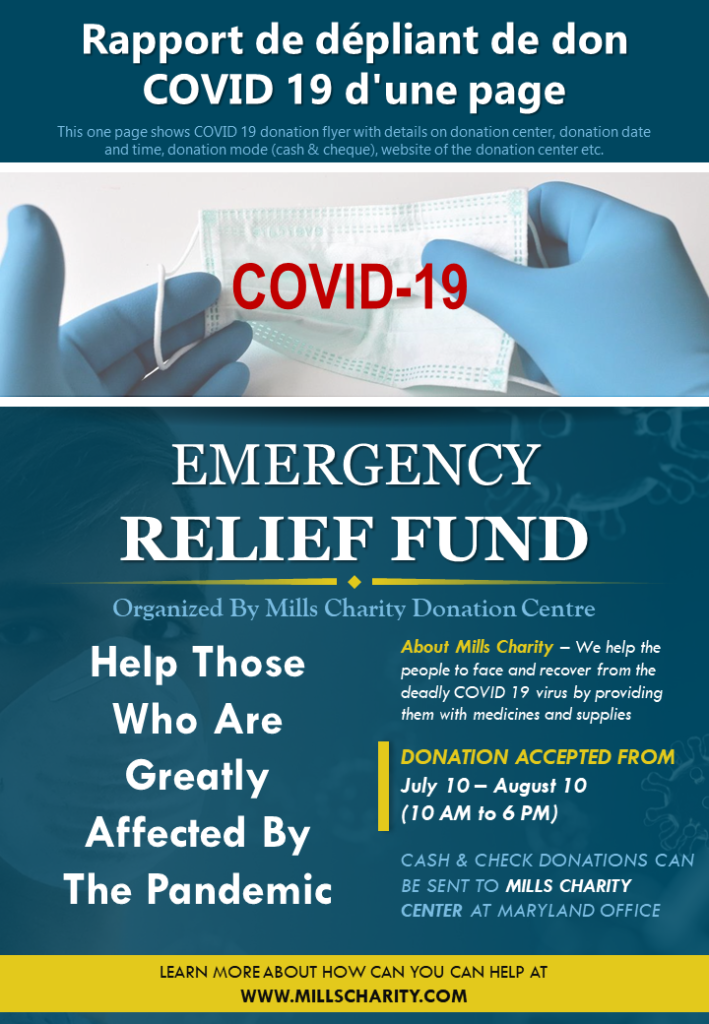 Rapport de dépliant de don COVID 19 d'une page

This one page shows COVID 19 donation flyer with details on donation center, donation date and time, donation mode (cash & cheque), website of the donation center etc.

COVID-19

EMERGENCY
RELIEF FUND

Organized By Mills Charity Donation Centre

Help Those Who Are Greatly Affected By The Pandemic

About Mills Charity – We help the people to face and recover from the deadly COVID 19 virus by providing them with medicines and supplies

DONATION ACCEPTED FROM
July 10 – August 10
(10 AM to 6 PM)

CASH & CHECK DONATIONS CAN BE SENT TO MILLS CHARITY CENTER AT MARYLAND OFFICE

LEARN MORE ABOUT HOW CAN YOU CAN HELP AT
WWW.MILLSCHARITY.COM