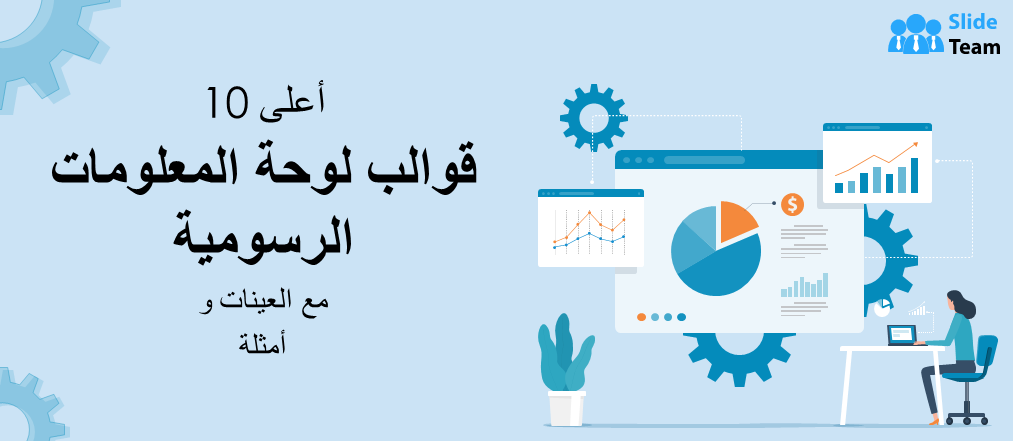 Slide Team

أعلى 10

قوالب لوحة المعلومات الرسومية

مع العينات و

أمثلة

$