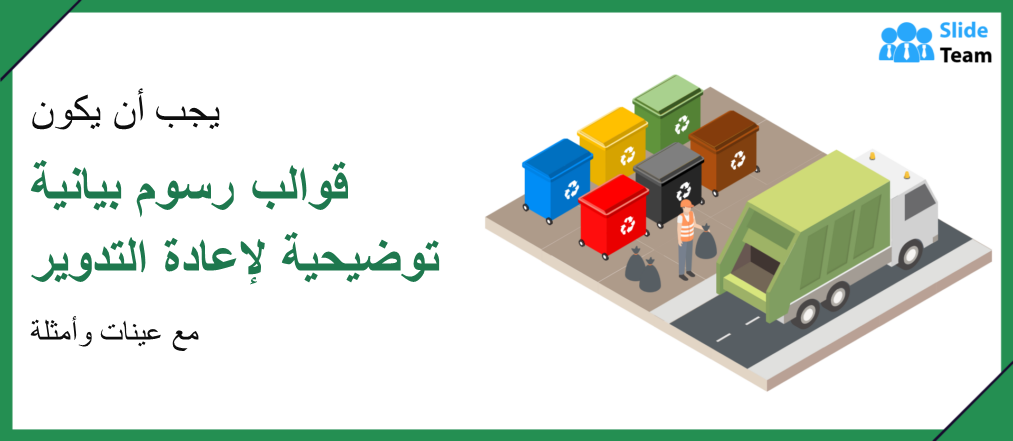 Slide Team

يجب أن يكون

قوالب رسوم بيانية توضيحية لإعادة التدوير

مع عينات وأمثلة