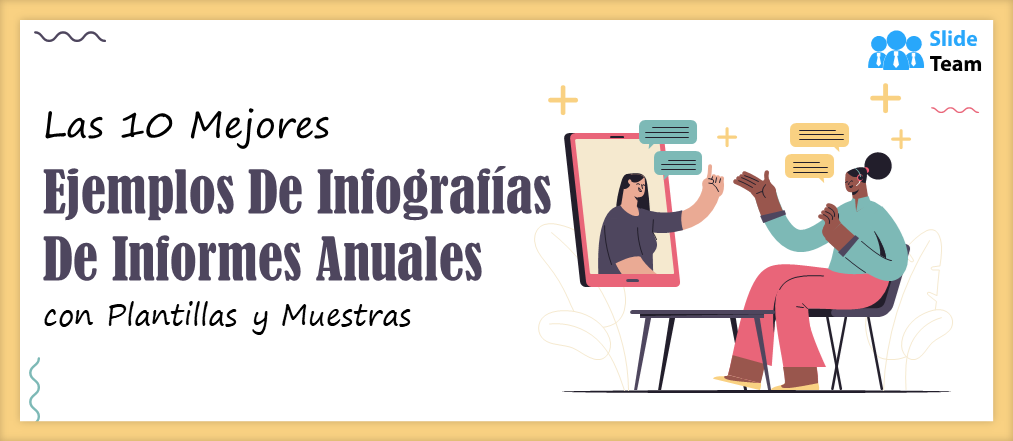 Slide
Team

Las 10 Mejores

Ejemplos De Infografías De Informes Anuales

con Plantillas y Muestras